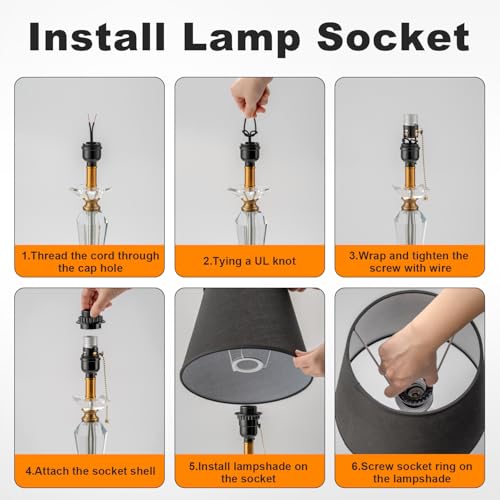 Install Lamp Socket

1.Thread the cord through the cap hole

2.Tying a UL knot

3.Wrap and tighten the screw with wire

4.Attach the socket shell

5.Install lampshade on the socket

6.Screw socket ring on the lampshade