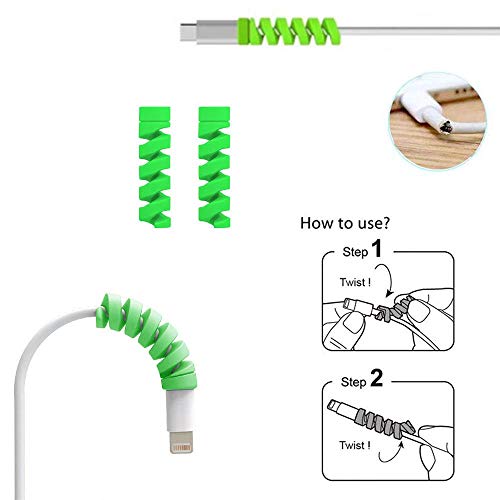 How to use?

Step 1

Twist !

Step 2

Twist !