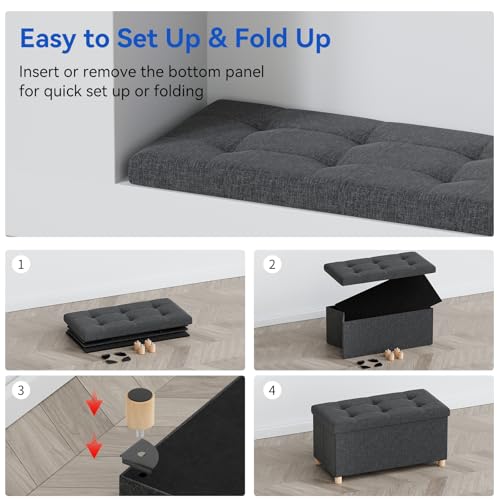 Easy to Set Up & Fold Up

Insert or remove the bottom panel for quick set up or folding

1

2

3

4