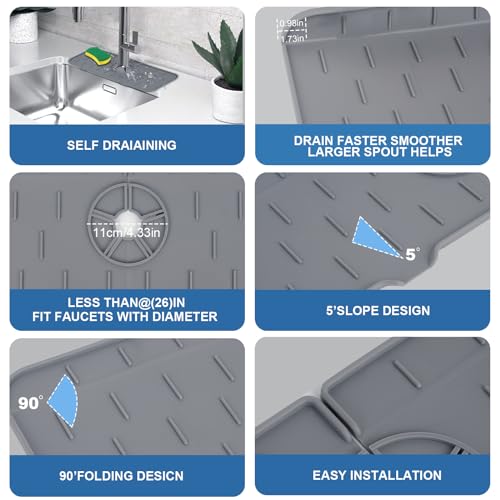 SELF DRAIAINING

0.98in
1.73in

DRAIN FASTER SMOOTHER LARGER SPOUT HELPS

11cm/4.33in

LESS THAN@(26)IN FIT FAUCETS WITH DIAMETER

5°

5'SLOPE DESIGN

90°

90'FOLDING DESICN

EASY INSTALLATION