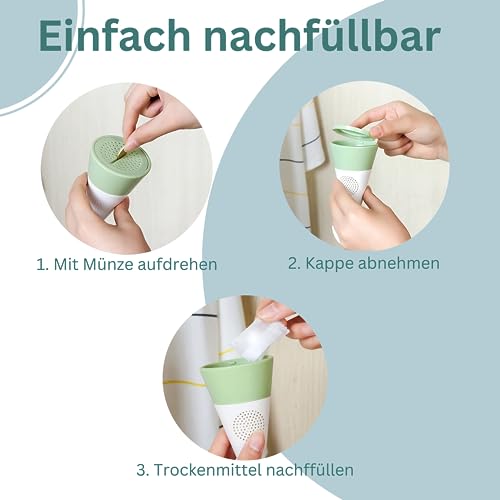 Einfach nachfüllbar

1. Mit Münze aufdrehen

2. Kappe abnehmen

3. Trockenmittel nachffüllen