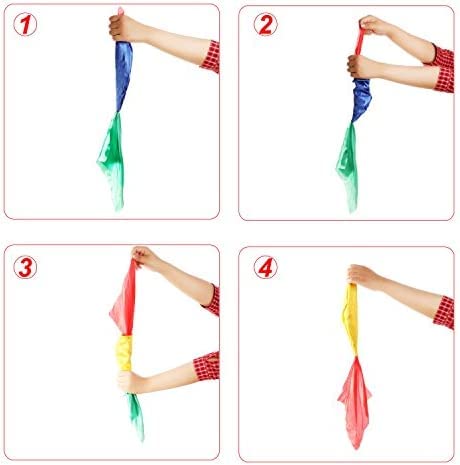 1

2

3

4