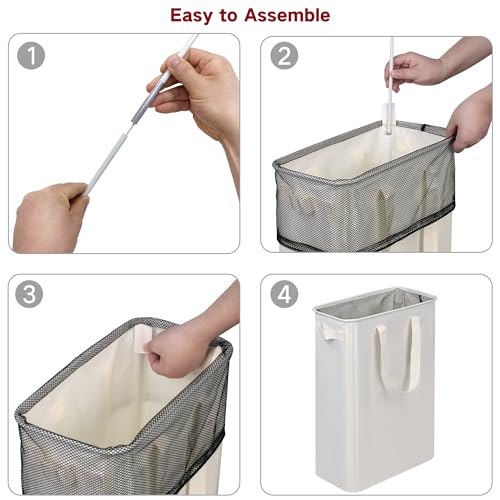 Easy to Assemble

1

2

3

4