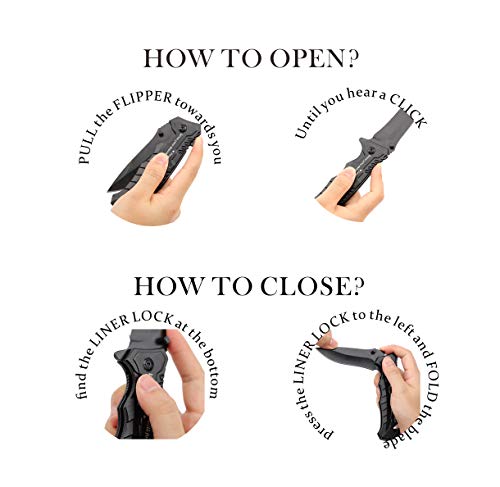 HOW TO OPEN?

PULL the FLIPPER towards you

Until you hear a CLICK

HOW TO CLOSE?

find the LINER LOCK at the bottom

press the LINER LOCK to the left and FOLD the blade