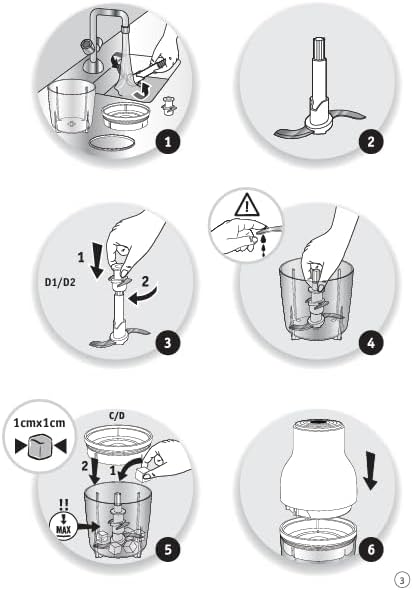 1

2

1
D1/D2
2
3

4

1cmx1cm
C/D
2
1
!!
MAX
5

6

3