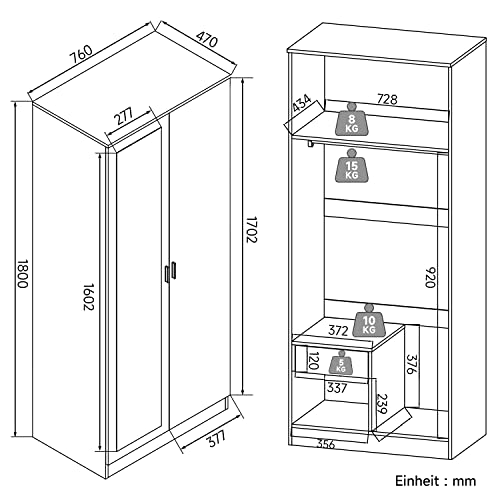 760
470
277
1800
1602
1702
377
434
728
8 KG
15 KG
920
10 KG
372
120
5 KG
376
337
239
356
Einheit : mm