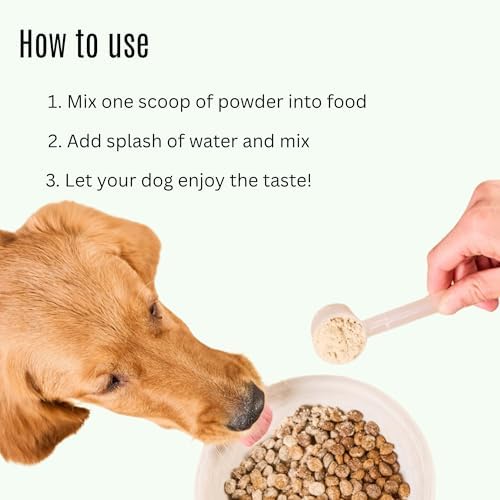 How to use

1. Mix one scoop of powder into food

2. Add splash of water and mix

3. Let your dog enjoy the taste!