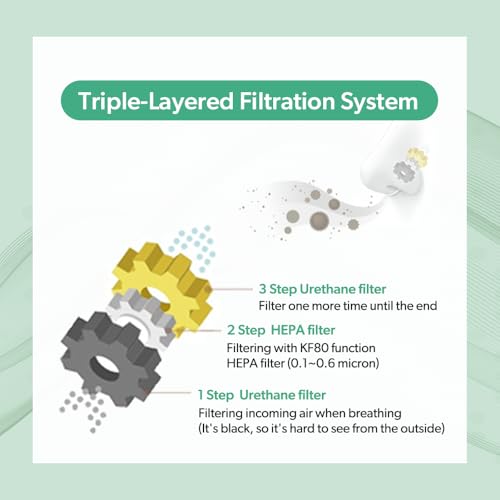 Triple-Layered Filtration System

3 Step Urethane filter
Filter one more time until the end

2 Step HEPA filter
Filtering with KF80 function
HEPA filter (0.1~0.6 micron)

1 Step Urethane filter
Filtering incoming air when breathing
(It's black, so it's hard to see from the outside)