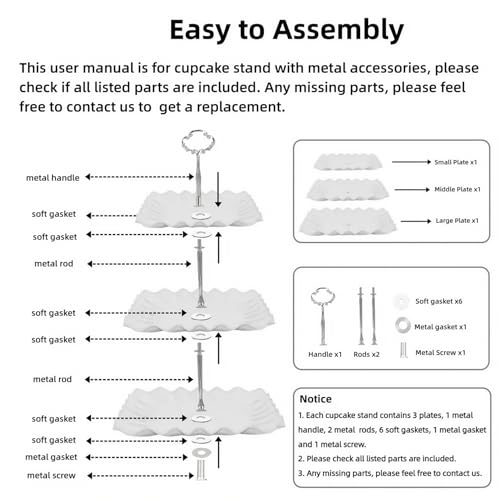 Easy to Assembly

This user manual is for cupcake stand with metal accessories, please check if all listed parts are included. Any missing parts, please feel free to contact us to get a replacement.

metal handle
soft gasket
soft gasket
metal rod
soft gasket
soft gasket
metal rod
soft gasket
soft gasket
metal gasket
metal screw

Small Plate x1
Middle Plate x1
Large Plate x1

Handle x1
Rods x2
Soft gasket x6
Metal gasket x1
Metal Screw x1

Notice
1. Each cupcake stand contains 3 plates, 1 metal handle, 2 metal rods, 6 soft gaskets, 1 metal gasket and 1 metal screw.
2. Please check all listed parts are included.
3. Any missing parts, please feel free to contact us.