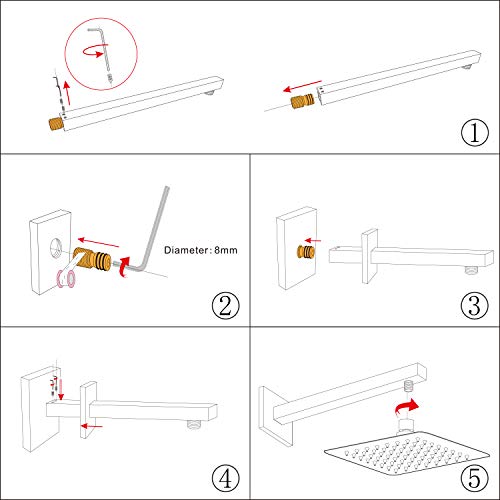 ①

Diameter: 8mm

②

③

④

⑤