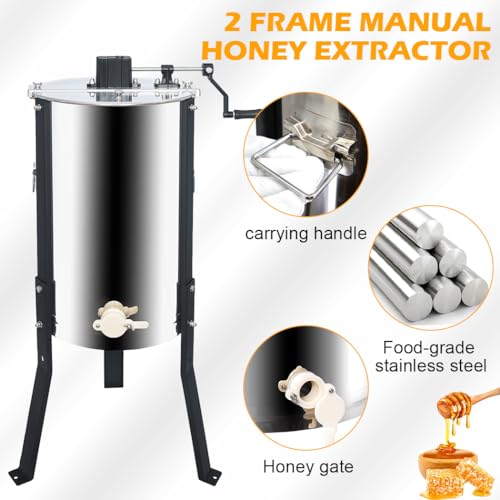 2 FRAME MANUAL HONEY EXTRACTOR

carrying handle

Food-grade stainless steel

Honey gate