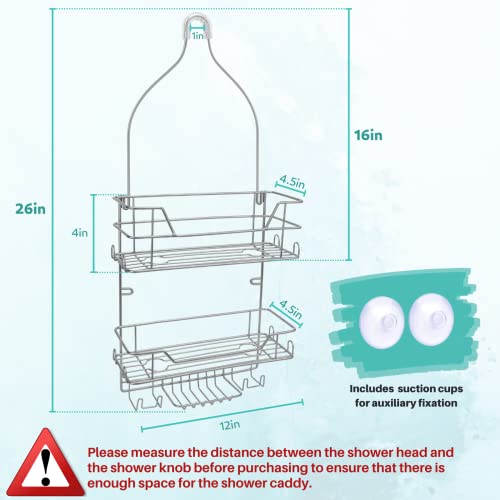 1in

16in

26in

4.5in

4in

4.5in

12in

Includes suction cups for auxiliary fixation

!

Please measure the distance between the shower head and the shower knob before purchasing to ensure that there is enough space for the shower caddy.