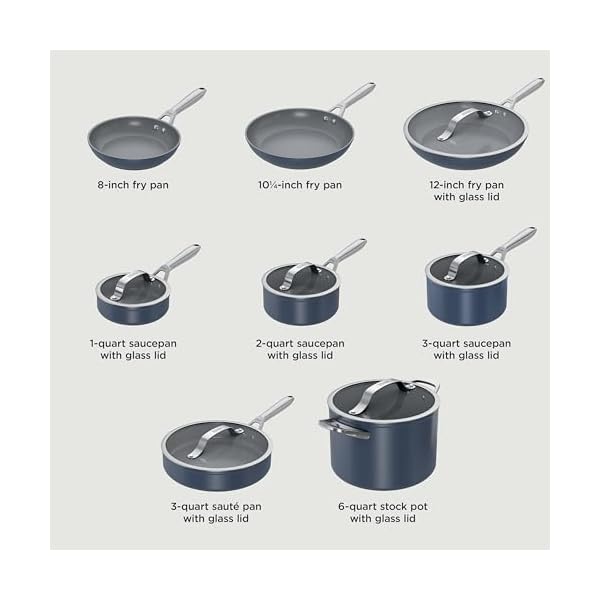 8-inch fry pan

10¼-inch fry pan

12-inch fry pan with glass lid

1-quart saucepan with glass lid

2-quart saucepan with glass lid

3-quart saucepan with glass lid

3-quart sauté pan with glass lid

6-quart stock pot with glass lid