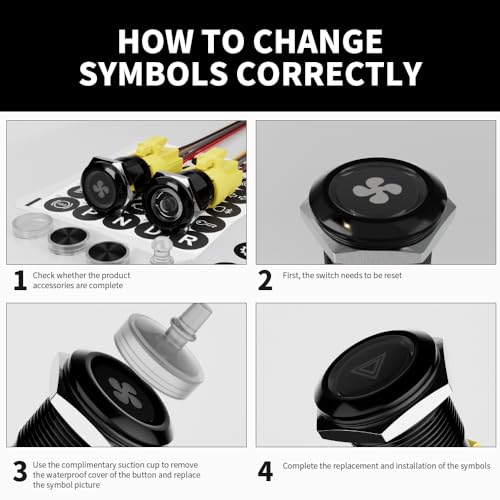 HOW TO CHANGE SYMBOLS CORRECTLY

P N D R

1 Check whether the product accessories are complete

2 First, the switch needs to be reset

3 Use the complimentary suction cup to remove the waterproof cover of the button and replace the symbol picture

4 Complete the replacement and installation of the symbols