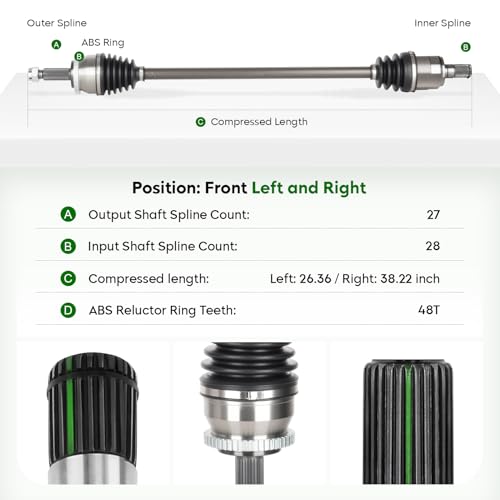 Outer Spline
A
ABS Ring
B
Inner Spline
B
C Compressed Length

Position: Front Left and Right

| | | |
|---|---|---|
| A | Output Shaft Spline Count: | 27 |
| B | Input Shaft Spline Count: | 28 |
| C | Compressed length: | Left: 26.36 / Right: 38.22 inch |
| D | ABS Reluctor Ring Teeth: | 48T |