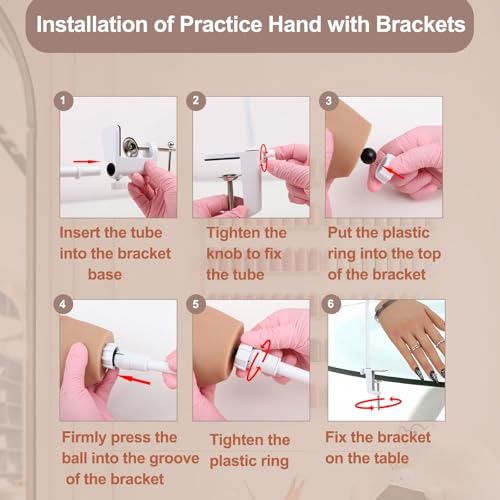 Installation of Practice Hand with Brackets

1

Insert the tube into the bracket base

2

Tighten the knob to fix the tube

3

Put the plastic ring into the top of the bracket

4

Firmly press the ball into the groove of the bracket

5

Tighten the plastic ring

6

Fix the bracket on the table