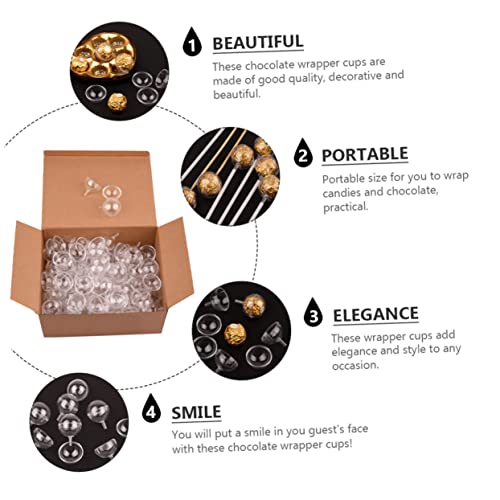 1 BEAUTIFUL
These chocolate wrapper cups are made of good quality, decorative and beautiful.

2 PORTABLE
Portable size for you to wrap candies and chocolate, practical.

3 ELEGANCE
These wrapper cups add elegance and style to any occasion.

4 SMILE
You will put a smile in you guest's face with these chocolate wrapper cups!