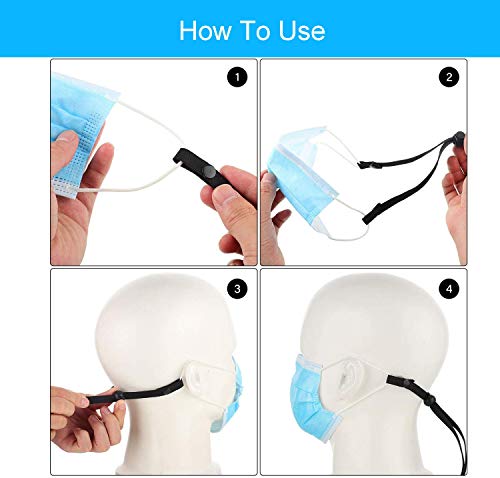 How To Use

1

2

3

4