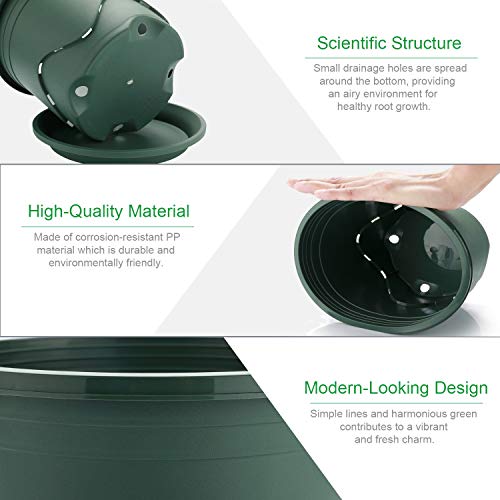 Scientific Structure

Small drainage holes are spread around the bottom, providing an airy environment for healthy root growth.

High-Quality Material

Made of corrosion-resistant PP material which is durable and environmentally friendly.

Modern-Looking Design

Simple lines and harmonious green contributes to a vibrant and fresh charm.