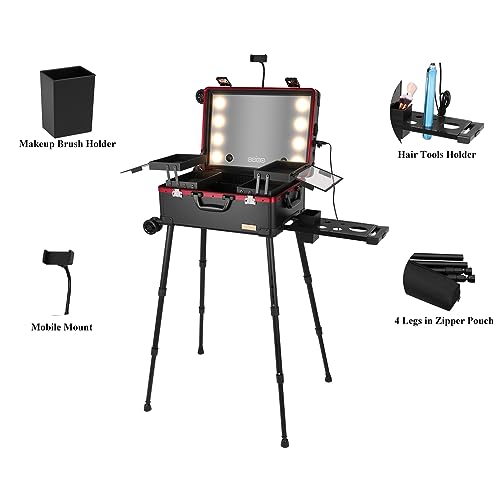 Makeup Brush Holder

Hair Tools Holder

Mobile Mount

4 Legs in Zipper Pouch