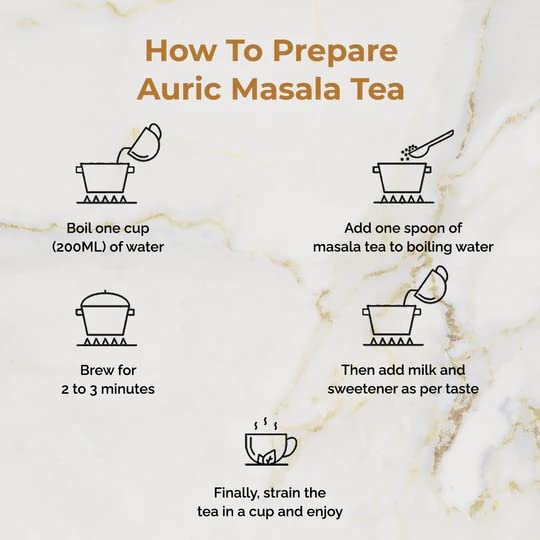 How To Prepare Auric Masala Tea

Boil one cup (200ML) of water

Add one spoon of masala tea to boiling water

Brew for 2 to 3 minutes

Then add milk and sweetener as per taste

Finally, strain the tea in a cup and enjoy