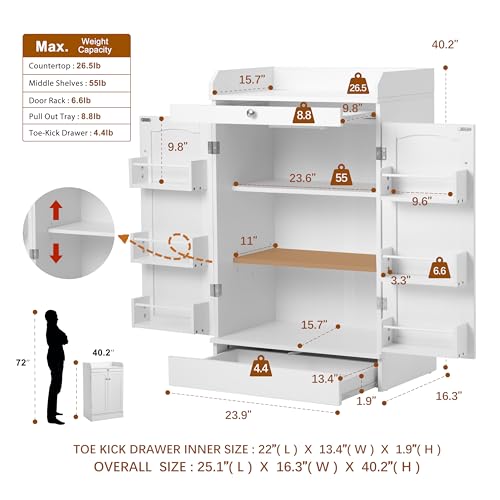 Max. Weight Capacity

Countertop : 26.5lb

Middle Shelves : 55lb

Door Rack : 6.6lb

Pull Out Tray : 8.8lb

Toe-Kick Drawer : 4.4lb

40.2"

15.7"

26.5

8.8

9.8"

9.8"

23.6"

55

9.6"

11"

6.6

3.3"

15.7"

4.4

13.4"

1.9"

16.3"

23.9"

72"

40.2"

TOE KICK DRAWER INNER SIZE : 22"( L ) X 13.4"( W ) X 1.9"( H )

OVERALL SIZE : 25.1"( L ) X 16.3"( W ) X 40.2"( H )