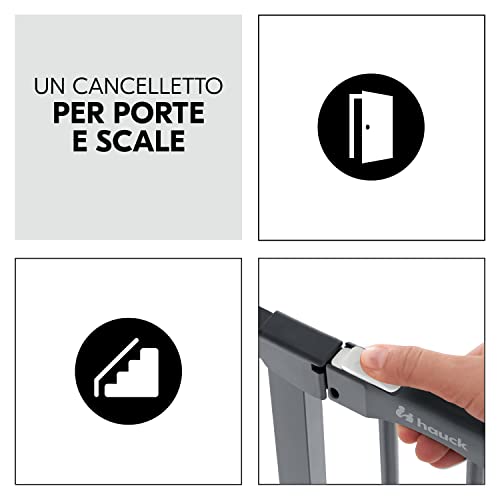 UN CANCELLETTO
PER PORTE
E SCALE

hauck