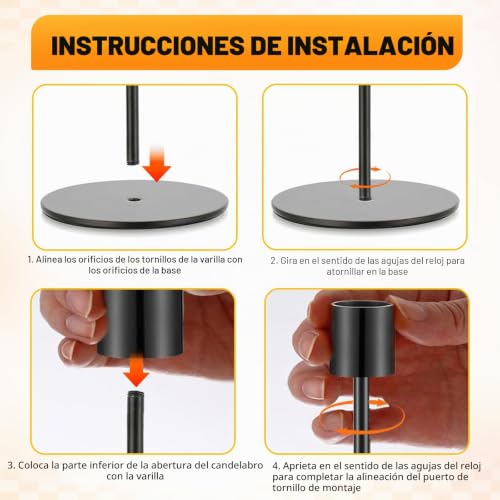 INSTRUCCIONES DE INSTALACIÓN

1. Alinea los orificios de los tornillos de la varilla con los orificios de la base

2. Gira en el sentido de las agujas del reloj para atornillar en la base

3. Coloca la parte inferior de la abertura del candelabro con la varilla

4. Aprieta en el sentido de las agujas del reloj para completar la alineación del puerto de tornillo de montaje