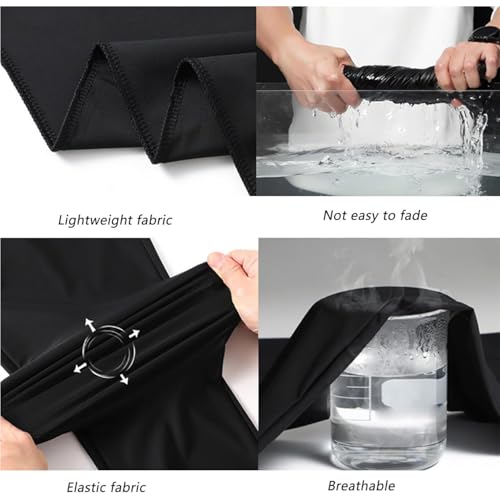 Lightweight fabric

Not easy to fade

Elastic fabric

Breathable