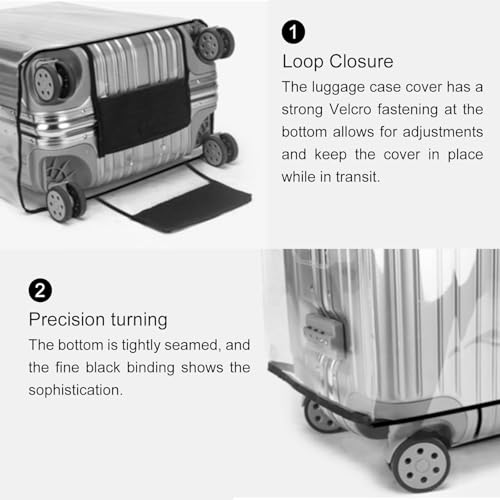 1
Loop Closure
The luggage case cover has a strong Velcro fastening at the bottom allows for adjustments and keep the cover in place while in transit.

2
Precision turning
The bottom is tightly seamed, and the fine black binding shows the sophistication.