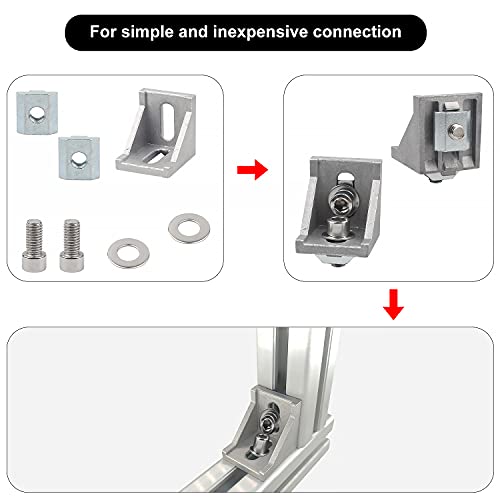 For simple and inexpensive connection