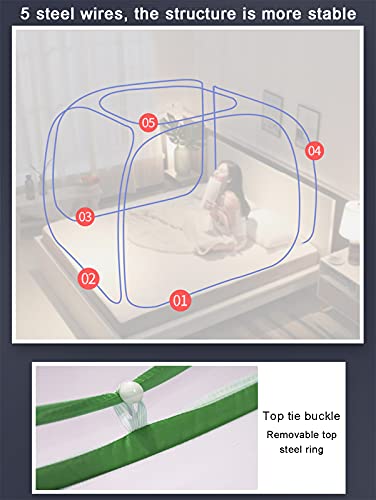 5 steel wires, the structure is more stable

05

04

03

02

01

Top tie buckle

Removable top steel ring