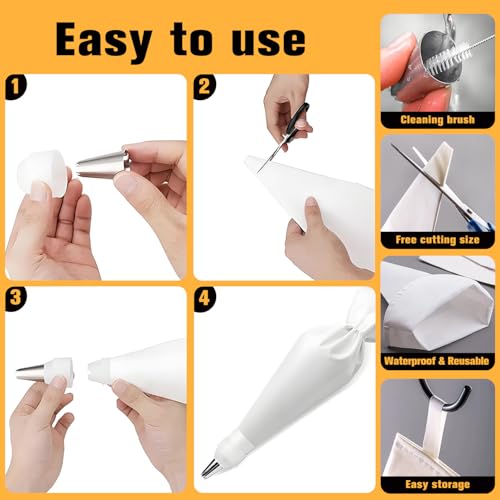 Easy to use

1

2

3

4

Cleaning brush

Free cutting size

Waterproof & Reusable

Easy storage