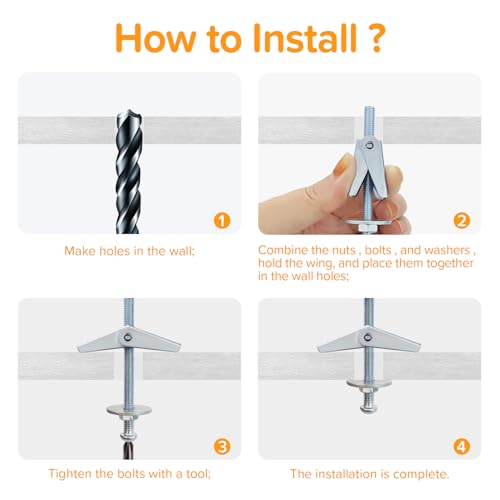 How to Install ?

1

Make holes in the wall;

2

Combine the nuts , bolts , and washers , hold the wing, and place them together in the wall holes;

3

Tighten the bolts with a tool;

4

The installation is complete.