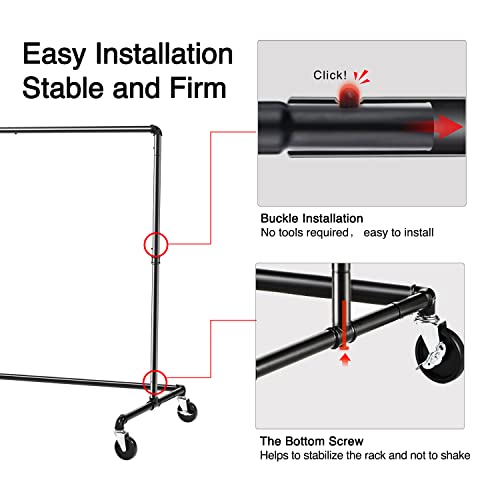 Easy Installation
Stable and Firm

Click!

Buckle Installation
No tools required， easy to install

The Bottom Screw
Helps to stabilize the rack and not to shake