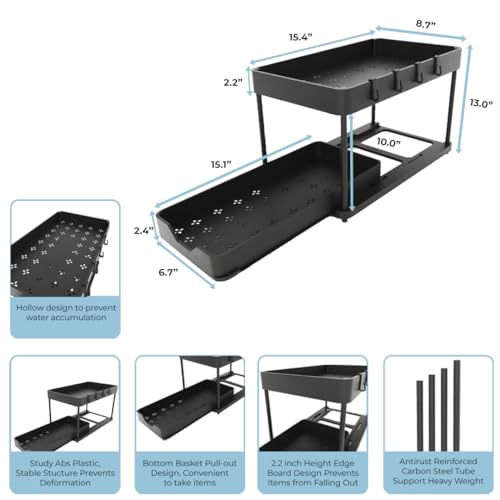 15.4”

8.7”

2.2”

13.0”

10.0”

15.1”

2.4”

6.7”

Hollow design to prevent water accumulation

Study Abs Plastic, Stable Stucture Prevents Deformation

Bottom Basket Pull-out Design, Convenient to take items

2.2 inch Height Edge Board Design Prevents Items from Falling Out

Antirust Reinforced Carbon Steel Tube Support Heavy Weight