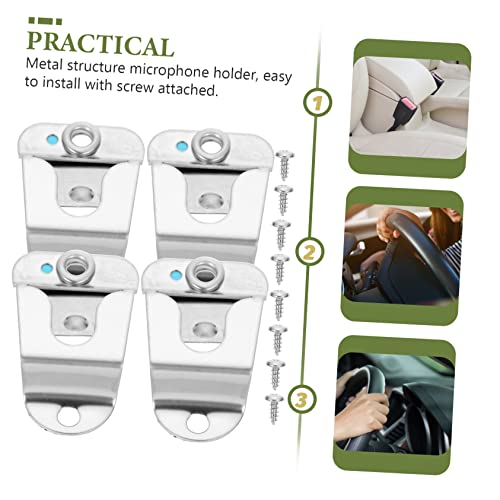 PRACTICAL
Metal structure microphone holder, easy to install with screw attached.

1
2
3