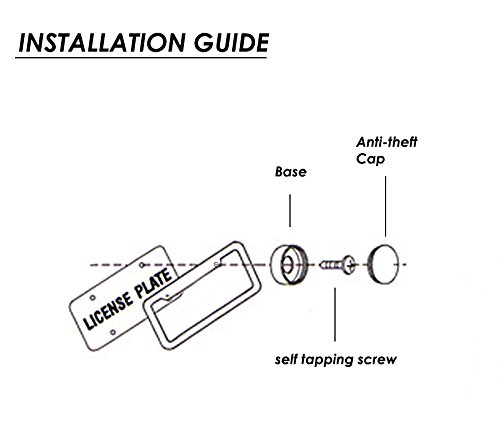 INSTALLATION GUIDE

Anti-theft Cap

Base

LICENSE PLATE

self tapping screw