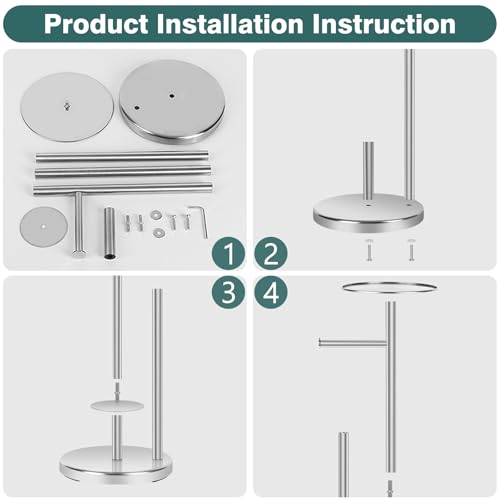 Product Installation Instruction

1
2
3
4