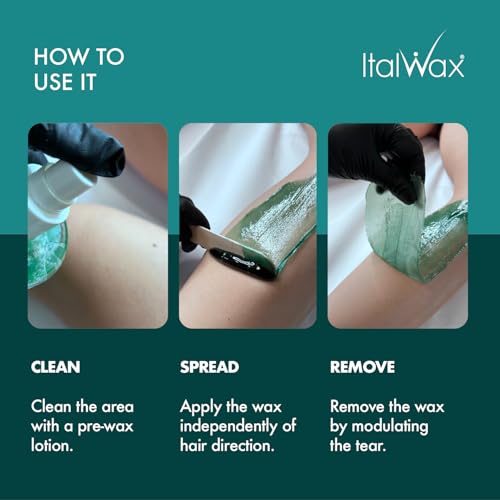 HOW TO USE IT

ItalWax

CLEAN

Clean the area with a pre-wax lotion.

SPREAD

Apply the wax independently of hair direction.

REMOVE

Remove the wax by modulating the tear.