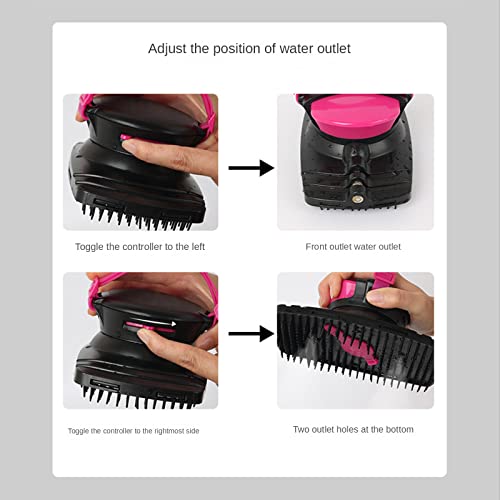 Adjust the position of water outlet

Toggle the controller to the left

Front outlet water outlet

Toggle the controller to the rightmost side

Two outlet holes at the bottom