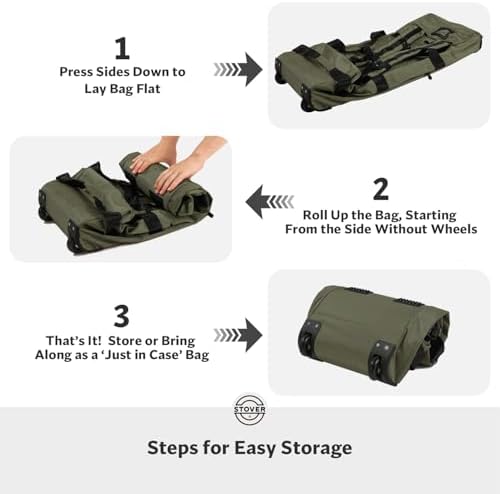 1
Press Sides Down to Lay Bag Flat

2
Roll Up the Bag, Starting From the Side Without Wheels

3
That's It! Store or Bring Along as a 'Just in Case' Bag

STOVER

Steps for Easy Storage