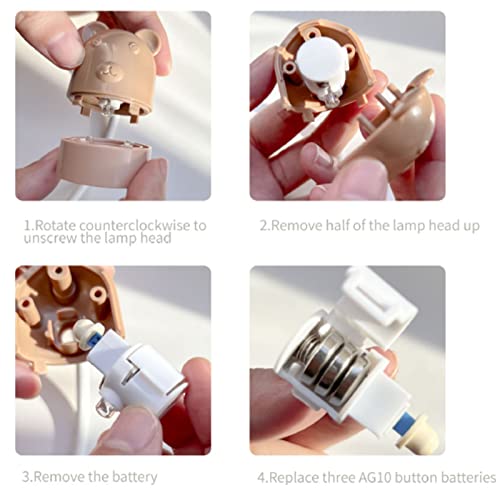 1.Rotate counterclockwise to unscrew the lamp head

2.Remove half of the lamp head up

3.Remove the battery

4.Replace three AG10 button batteries