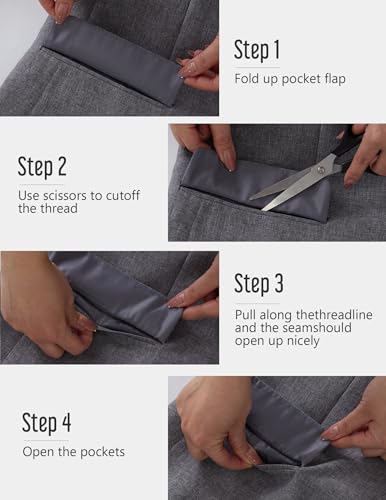 Step 1
Fold up pocket flap

Step 2
Use scissors to cutoff the thread

Step 3
Pull along thethreadline and the seamshould open up nicely

Step 4
Open the pockets