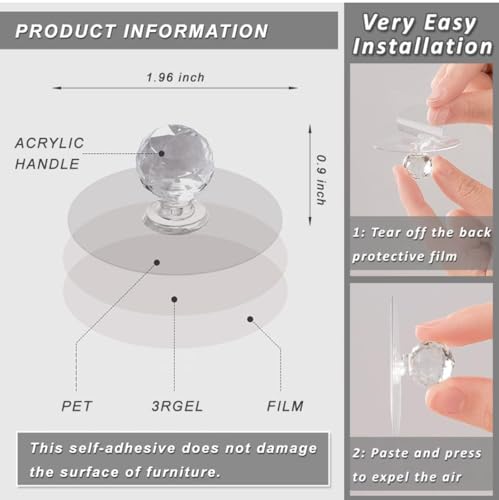 PRODUCT INFORMATION

1.96 inch

ACRYLIC HANDLE

0.9 inch

PET

3RGEL

FILM

This self-adhesive does not damage the surface of furniture.

Very Easy Installation

1: Tear off the back protective film

2: Paste and press to expel the air