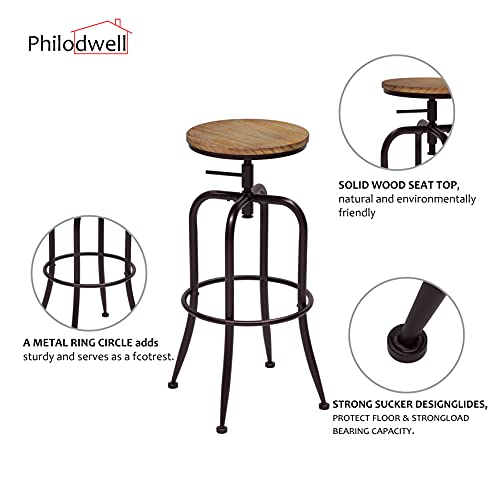 Philodwell

SOLID WOOD SEAT TOP, natural and environmentally friendly

A METAL RING CIRCLE adds sturdy and serves as a fcotrest.

STRONG SUCKER DESIGNGLIDES, PROTECT FLOOR & STRONGLOAD BEARING CAPACITY.