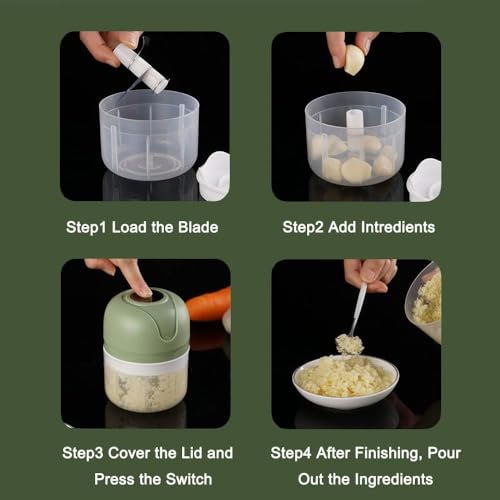 Step1 Load the Blade

Step2 Add Intredients

Step3 Cover the Lid and Press the Switch

Step4 After Finishing, Pour Out the Ingredients