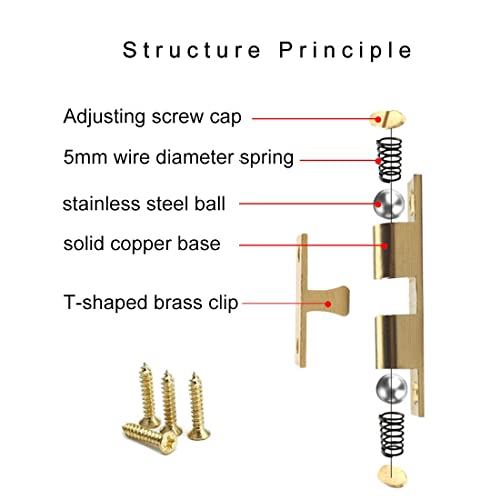 Structure Principle

Adjusting screw cap

5mm wire diameter spring

stainless steel ball

solid copper base

T-shaped brass clip