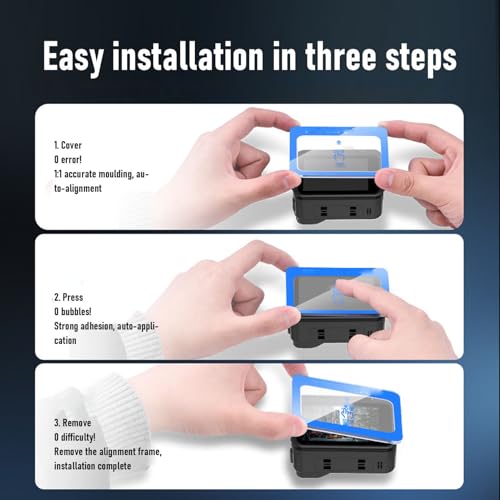 Easy installation in three steps

1. Cover
0 error!
1:1 accurate moulding, auto-alignment

2. Press
0 bubbles!
Strong adhesion, auto-application

3. Remove
0 difficulty!
Remove the alignment frame, installation complete