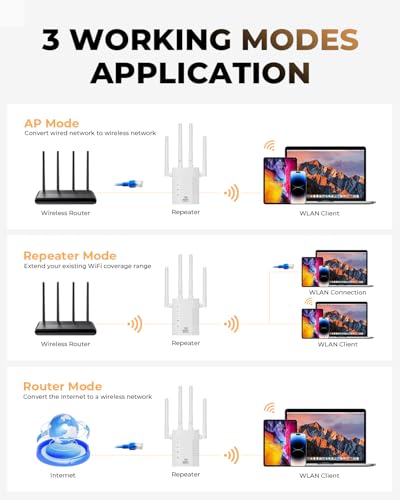 3 WORKING MODES APPLICATION

AP Mode
Convert wired network to wireless network

Wireless Router

Repeater

WLAN Client

Repeater Mode
Extend your existing WiFi coverage range

Wireless Router

Repeater

WLAN Connection

WLAN Client

Router Mode
Convert the Internet to a wireless network

Internet

Repeater

WLAN Client